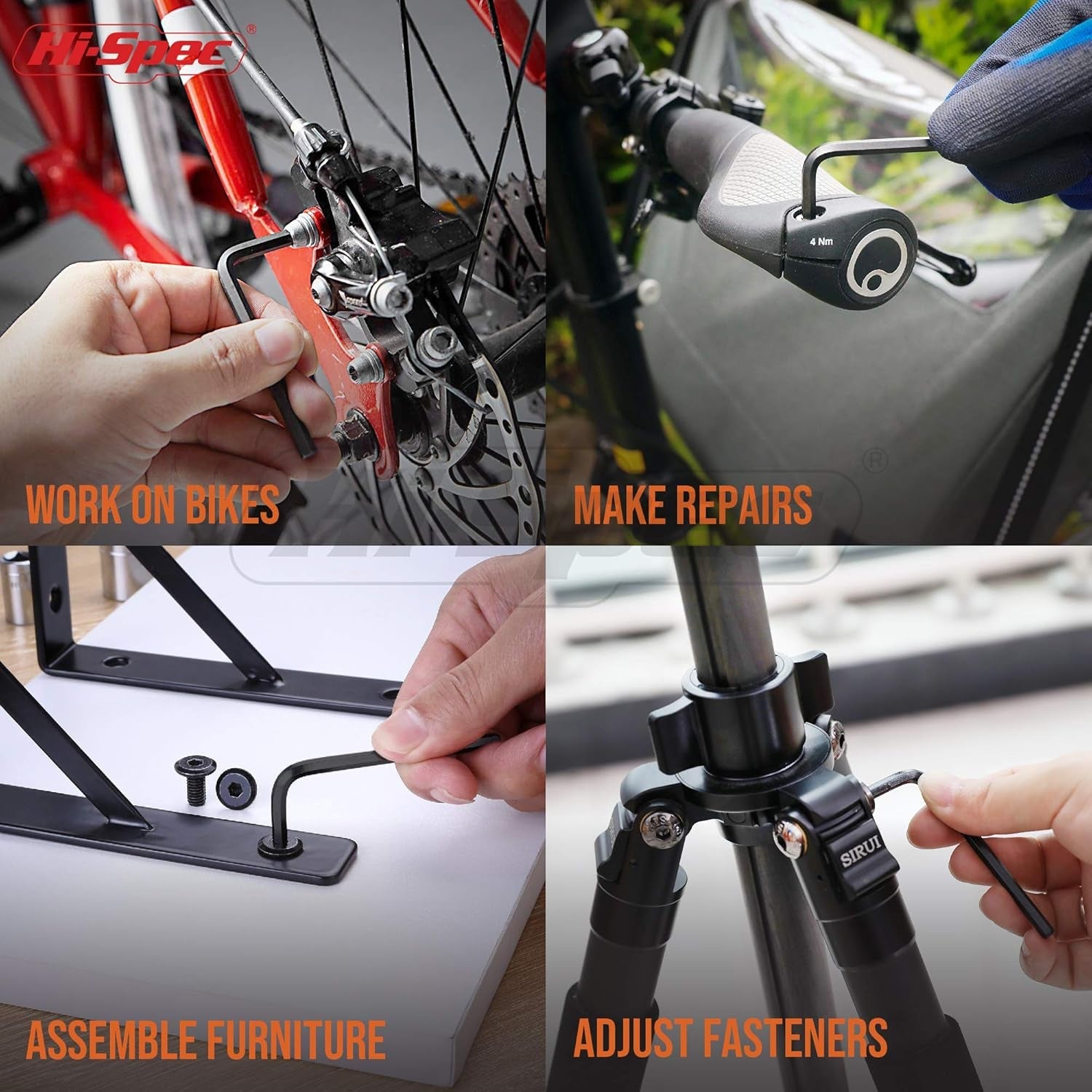 Hi-Spec®

4 Nm

WORK ON BIKES

MAKE REPAIRS

SIRUI

ASSEMBLE FURNITURE

ADJUST FASTENERS