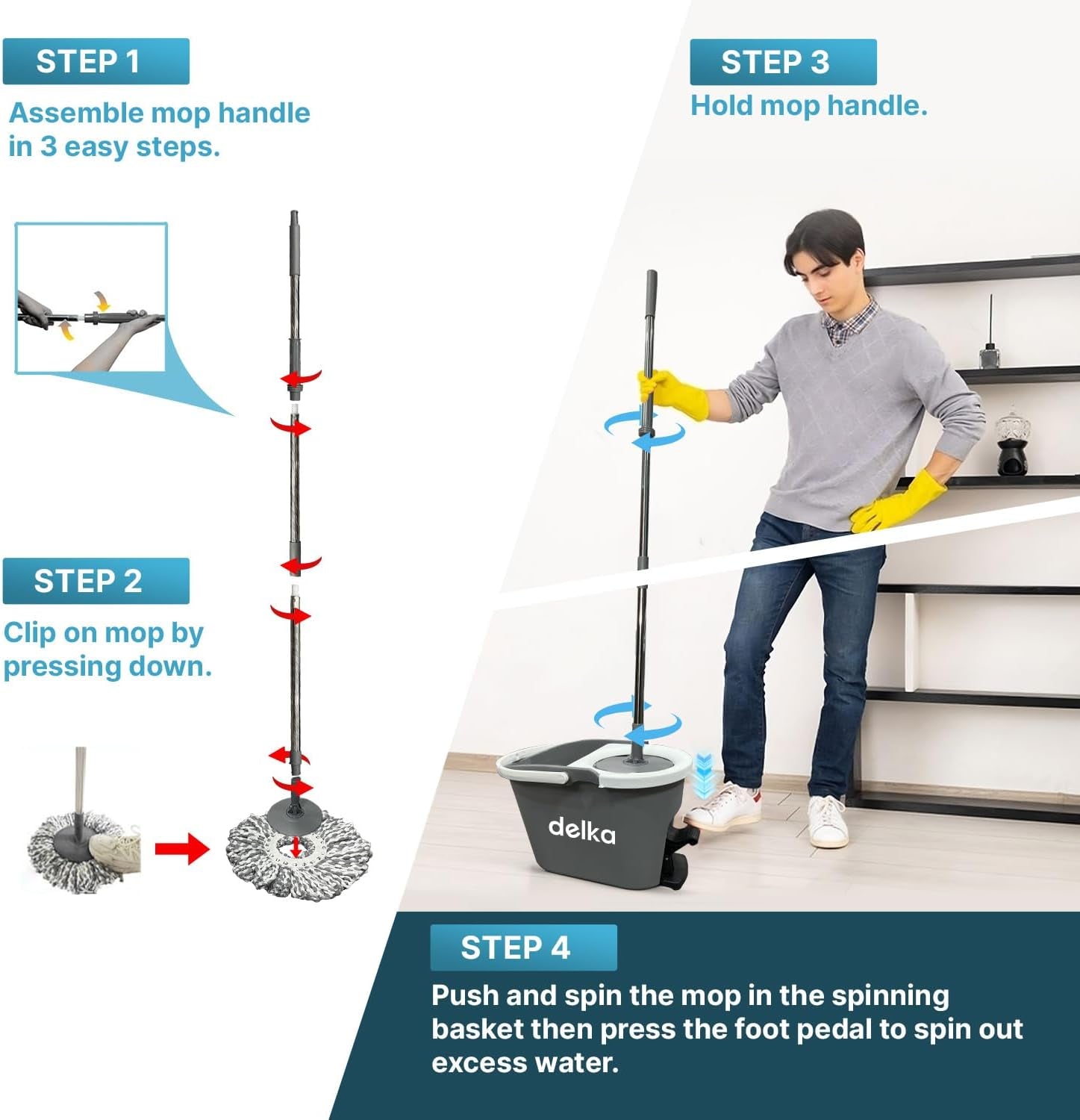 STEP 1
Assemble mop handle in 3 easy steps.

STEP 2
Clip on mop by pressing down.

STEP 3
Hold mop handle.

delka

STEP 4
Push and spin the mop in the spinning basket then press the foot pedal to spin out excess water.