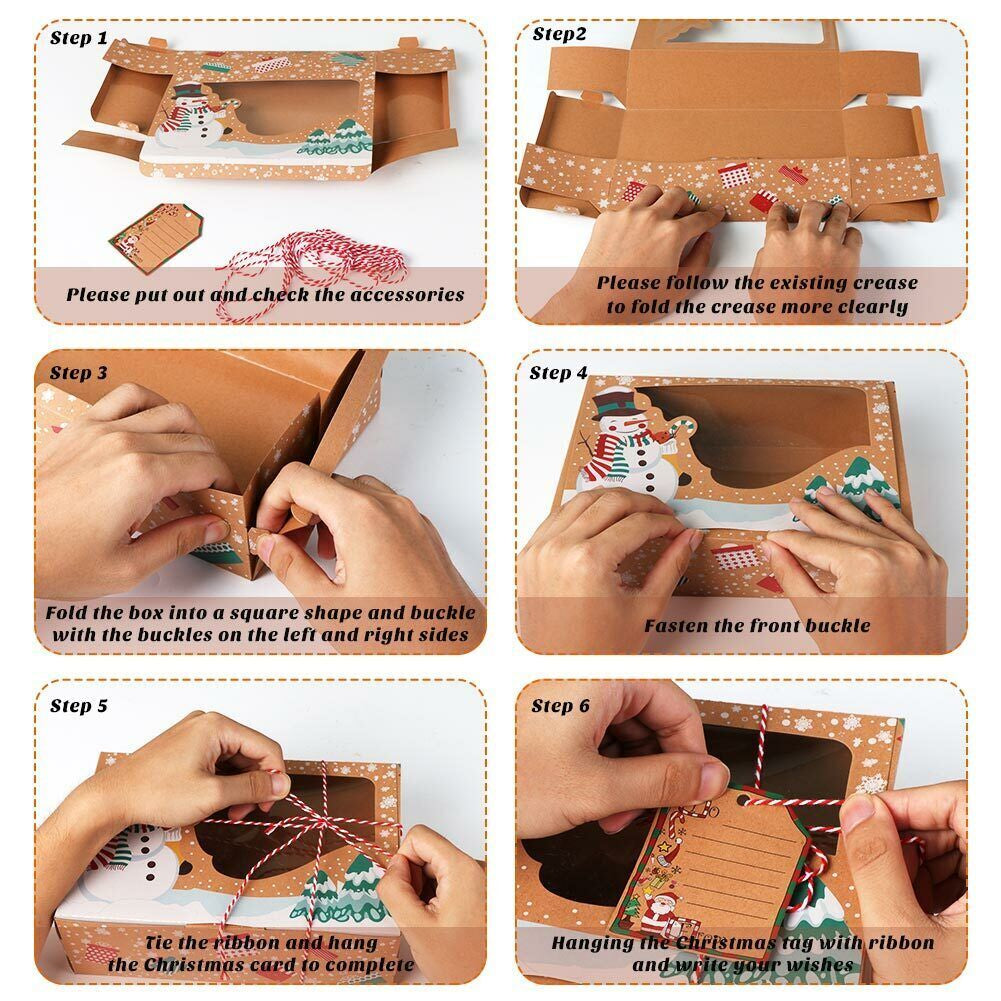 Step 1

Please put out and check the accessories

Step2

Please follow the existing crease to fold the crease more clearly

Step 3

Fold the box into a square shape and buckle with the buckles on the left and right sides

Step 4

Fasten the front buckle

Step 5

Tie the ribbon and hang the Christmas card to complete

Step 6

Hanging the Christmas tag with ribbon and write your wishes