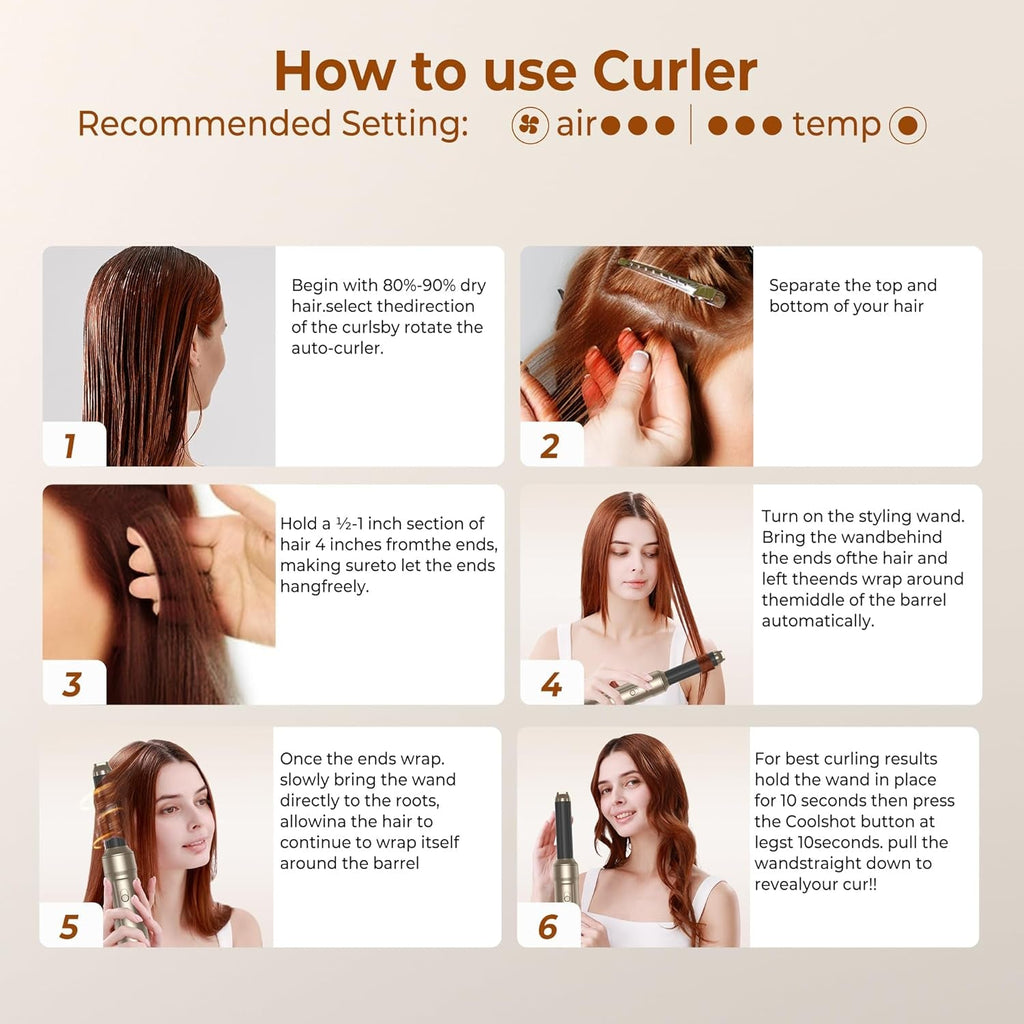 How to use Curler

Recommended Setting: air●●● | ●●● temp

1

Begin with 80%-90% dry hair.select thedirection of the curlsby rotate the auto-curler.

2

Separate the top and bottom of your hair

3

Hold a ½-1 inch section of hair 4 inches fromthe ends, making sureto let the ends hangfreely.

4

Turn on the styling wand. Bring the wandbehind the ends ofthe hair and left theends wrap around themiddle of the barrel automatically.

5

Once the ends wrap. slowly bring the wand directly to the roots, allowina the hair to continue to wrap itself around the barrel

6

For best curling results hold the wand in place for 10 seconds then press the Coolshot button at legst 10seconds. pull the wandstraight down to revealyour cur!!