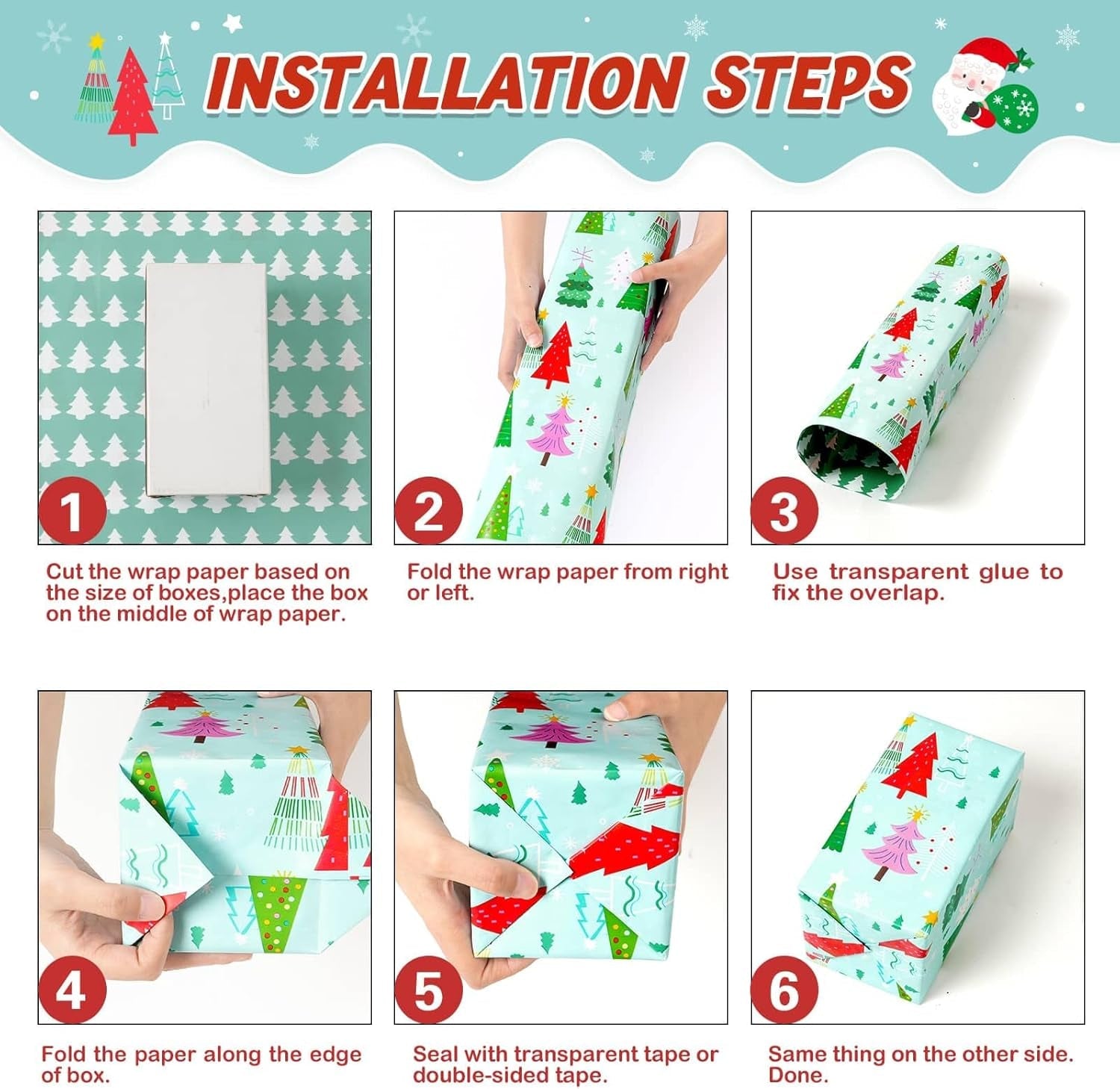 INSTALLATION STEPS

1

Cut the wrap paper based on the size of boxes,place the box on the middle of wrap paper.

2

Fold the wrap paper from right or left.

3

Use transparent glue to fix the overlap.

4

Fold the paper along the edge of box.

5

Seal with transparent tape or double-sided tape.

6

Same thing on the other side. Done.