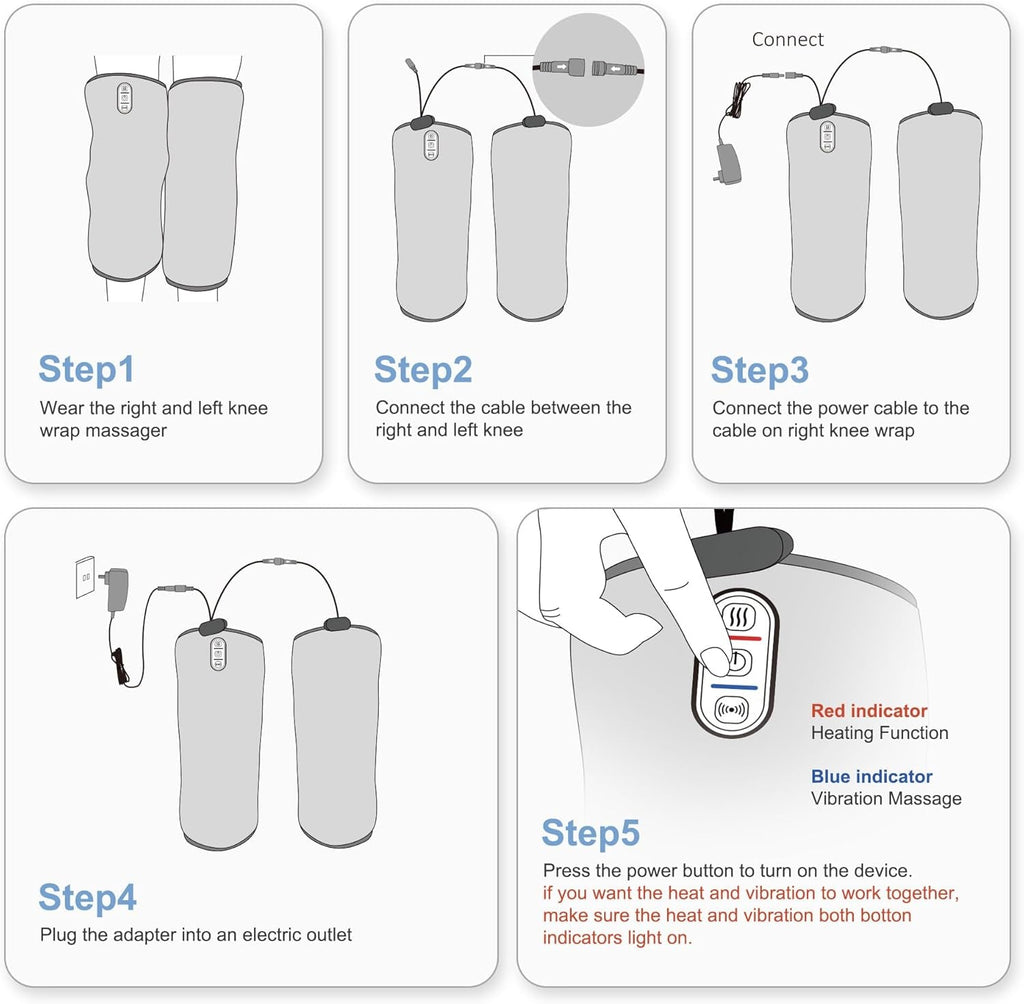 Step1
Wear the right and left knee wrap massager

Step2
Connect the cable between the right and left knee

Connect

Step3
Connect the power cable to the cable on right knee wrap

Step4
Plug the adapter into an electric outlet

Red indicator
Heating Function

Blue indicator
Vibration Massage

Step5
Press the power button to turn on the device.
if you want the heat and vibration to work together, make sure the heat and vibration both botton indicators light on.